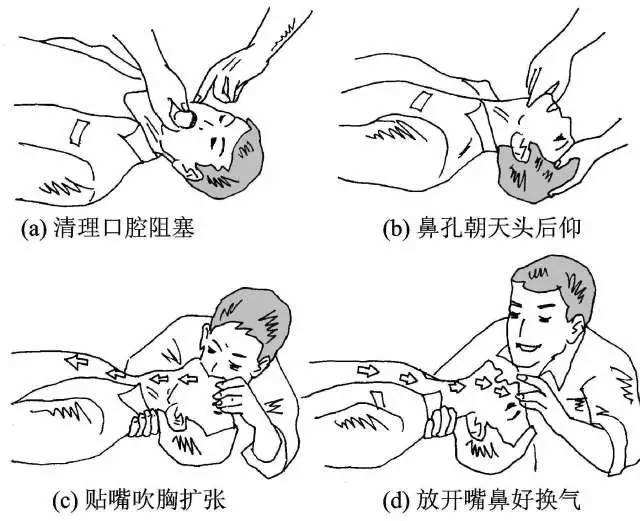 (a) 清理口腔阻塞

(b) 鼻孔朝天头后仰

(c) 贴嘴吹胸扩张

(d) 放开嘴鼻好换气